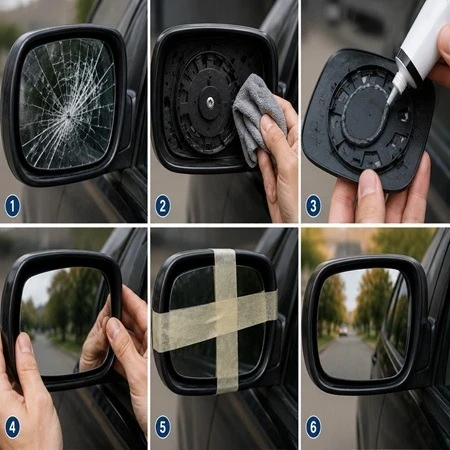 1
2
3
4
5
6